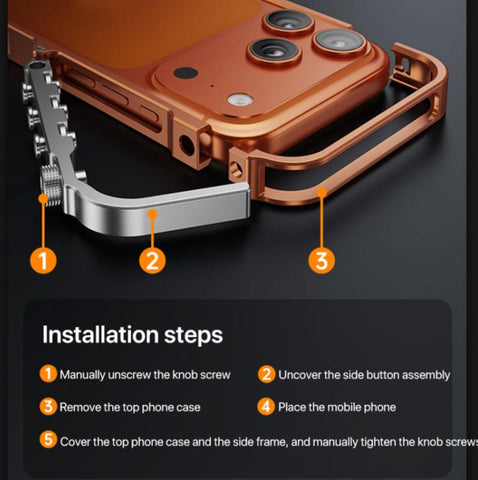 1 2 3

Installation steps

1 Manually unscrew the knob screw
2 Uncover the side button assembly
3 Remove the top phone case
4 Place the mobile phone
5 Cover the top phone case and the side frame, and manually tighten the knob screws