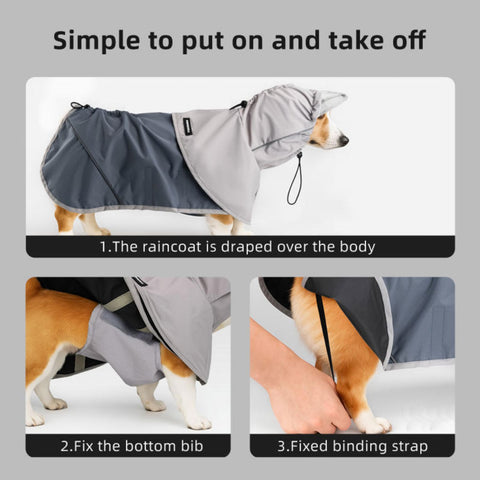 Simple to put on and take off

1.The raincoat is draped over the body

2.Fix the bottom bib

3.Fixed binding strap