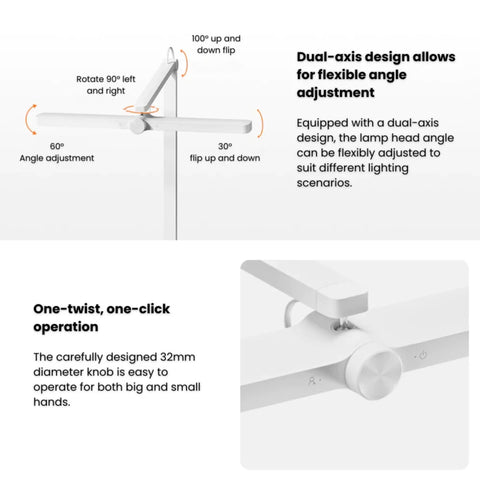 100° up and down flip

Rotate 90° left and right

60°
Angle adjustment

30°
flip up and down

Dual-axis design allows for flexible angle adjustment

Equipped with a dual-axis design, the lamp head angle can be flexibly adjusted to suit different lighting scenarios.

One-twist, one-click operation

The carefully designed 32mm diameter knob is easy to operate for both big and small hands.