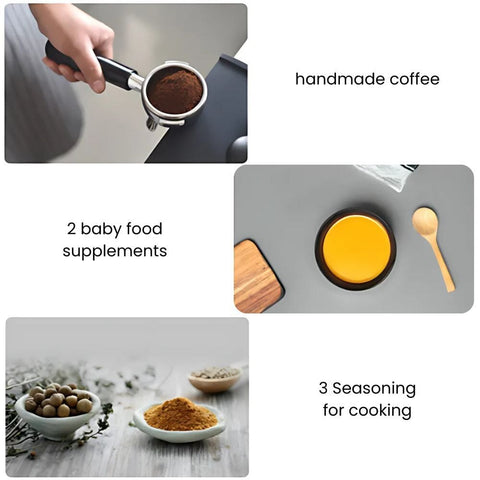 handmade coffee

2 baby food supplements

3 Seasoning for cooking