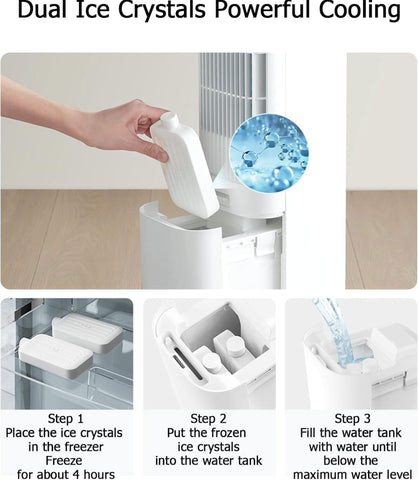 Dual Ice Crystals Powerful Cooling

Step 1
Place the ice crystals in the freezer
Freeze
for about 4 hours

Step 2
Put the frozen ice crystals into the water tank

Step 3
Fill the water tank with water until below the maximum water level