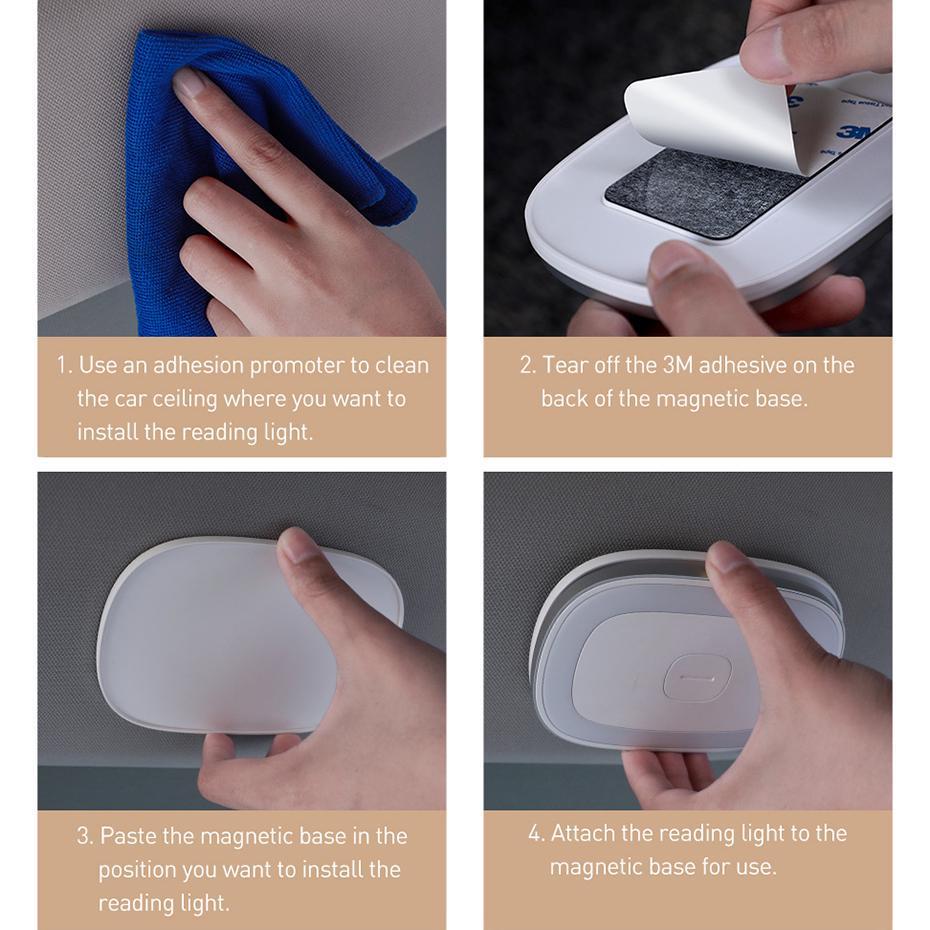 3M

1. Use an adhesion promoter to clean the car ceiling where you want to install the reading light.

2. Tear off the 3M adhesive on the back of the magnetic base.

3. Paste the magnetic base in the position you want to install the reading light.

4. Attach the reading light to the magnetic base for use.