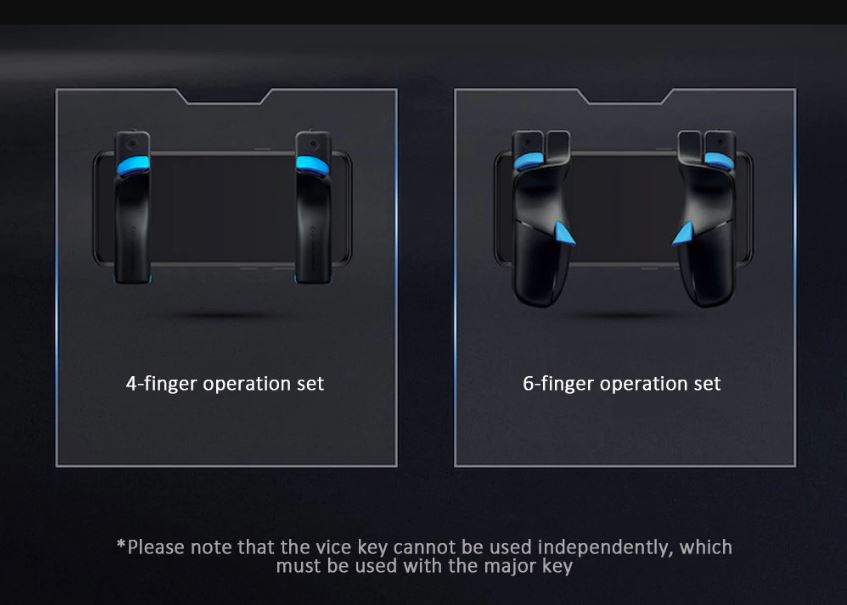 4-finger operation set

6-finger operation set

*Please note that the vice key cannot be used independently, which must be used with the major key